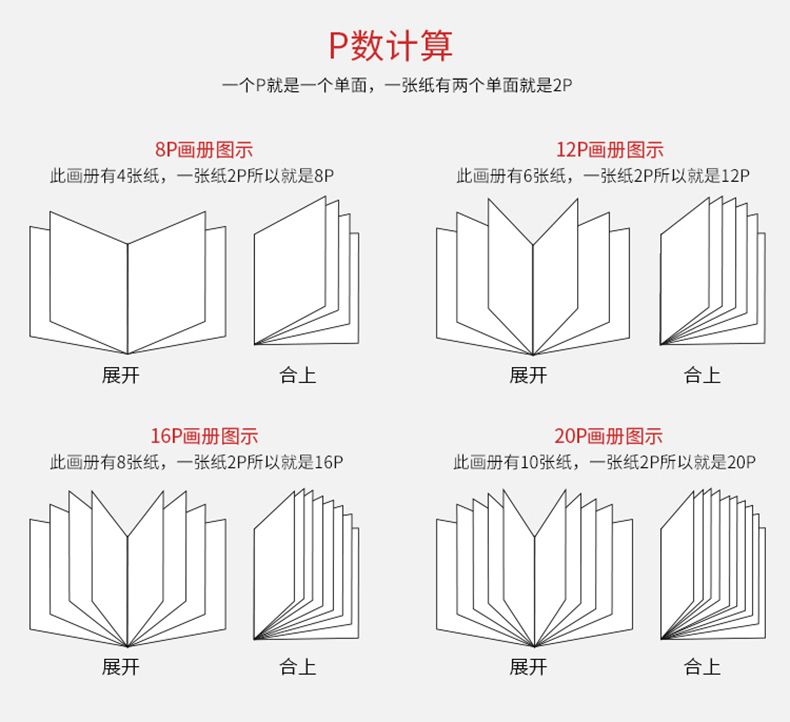 P数计算

一个P就是一个单面，一张纸有两个单面就是2P

8P画册图示

此画册有4张纸，一张纸2P所以就是8P

展开

合上

12P画册图示

此画册有6张纸，一张纸2P所以就是12P

展开

合上

16P画册图示

此画册有8张纸，一张纸2P所以就是16P

展开

合上

20P画册图示

此画册有10张纸，一张纸2P所以就是20P

展开

合上